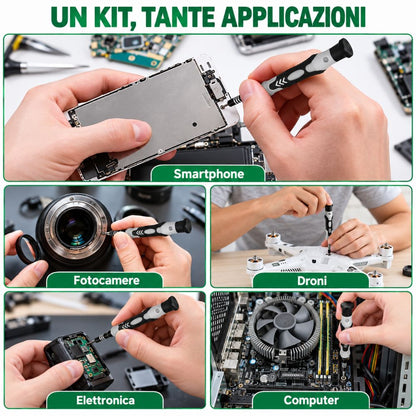 UN KIT, TANTE APPLICAZIONI

Smartphone

Fotocamere

Droni

Elettronica

Computer