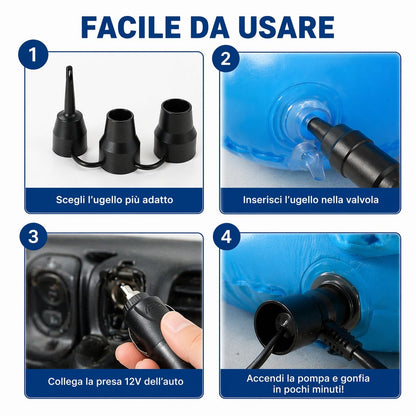 FACILE DA USARE

1

Scegli l'ugello più adatto

2

Inserisci l'ugello nella valvola

3

Collega la presa 12V dell'auto

4

Accendi la pompa e gonfia in pochi minuti!