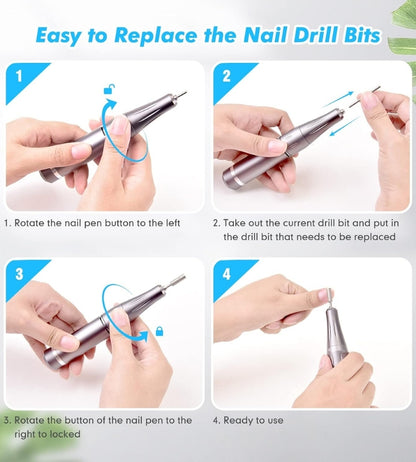 Easy to Replace the Nail Drill Bits

1

1. Rotate the nail pen button to the left

2

2. Take out the current drill bit and put in the drill bit that needs to be replaced

3

3. Rotate the button of the nail pen to the right to locked

4

4. Ready to use