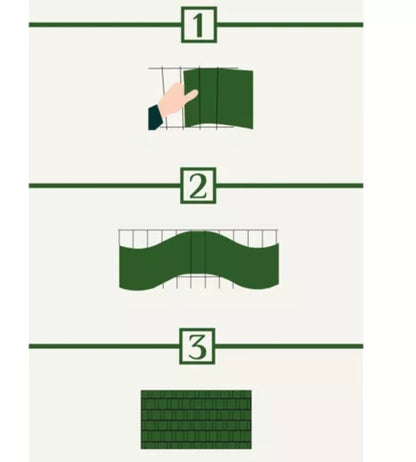 1

2

3