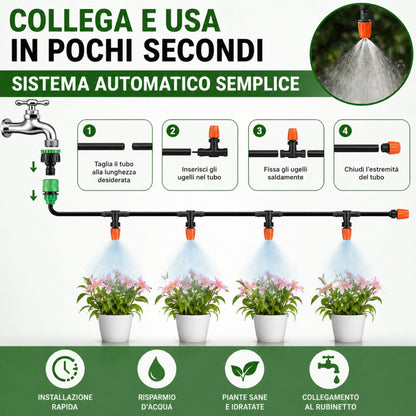 COLLEGA E USA
IN POCHI SECONDI

SISTEMA AUTOMATICO SEMPLICE

1
Taglia il tubo alla lunghezza desiderata

2
Inserisci gli ugelli nel tubo

3
Fissa gli ugelli saldamente

4
Chiudi l'estremità del tubo

INSTALLAZIONE RAPIDA

RISPARMIO D'ACQUA

PIANTE SANE E IDRATATE

COLLEGAMENTO AL RUBINETTO