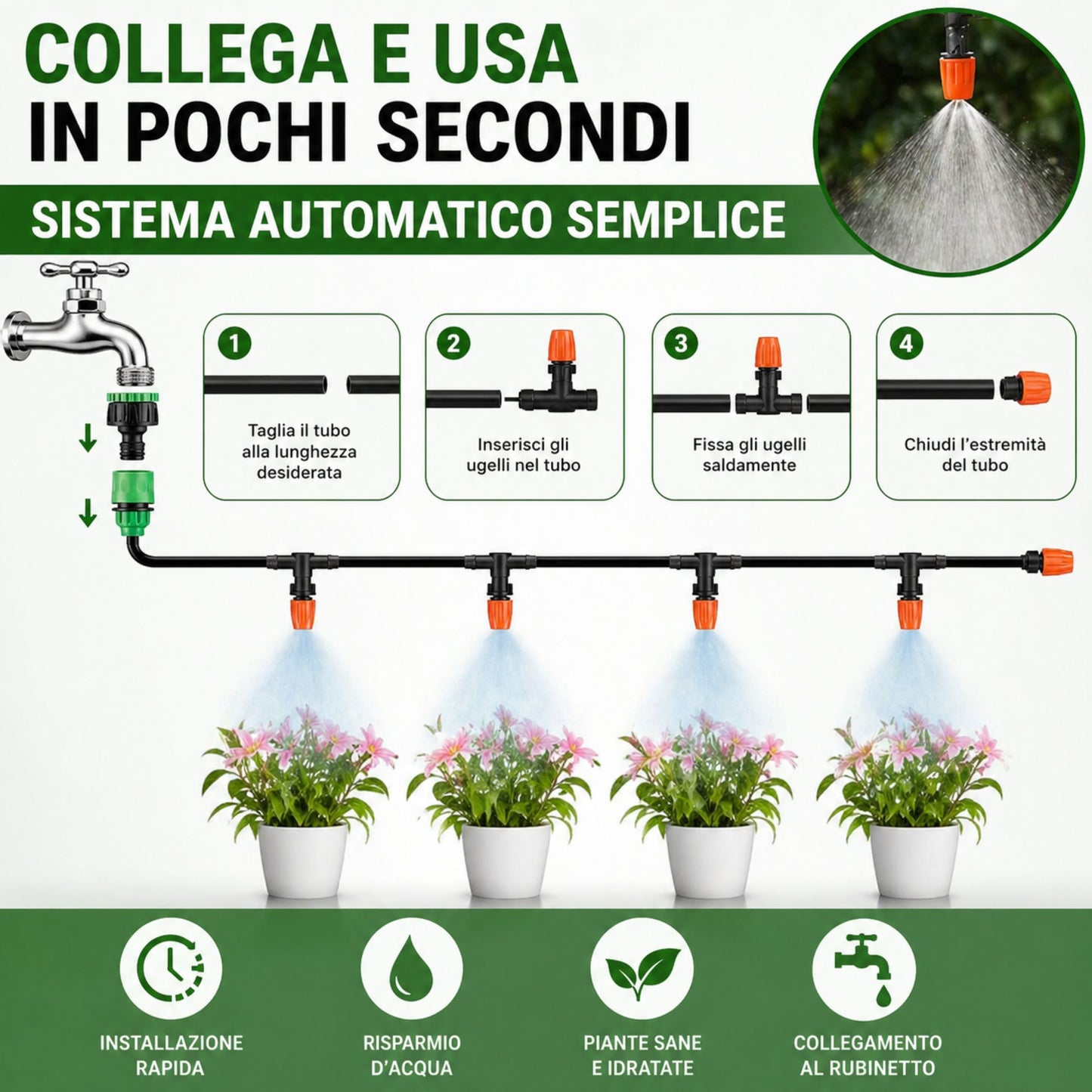 COLLEGA E USA
IN POCHI SECONDI

SISTEMA AUTOMATICO SEMPLICE

1
Taglia il tubo alla lunghezza desiderata

2
Inserisci gli ugelli nel tubo

3
Fissa gli ugelli saldamente

4
Chiudi l'estremità del tubo

INSTALLAZIONE RAPIDA

RISPARMIO D'ACQUA

PIANTE SANE E IDRATATE

COLLEGAMENTO AL RUBINETTO