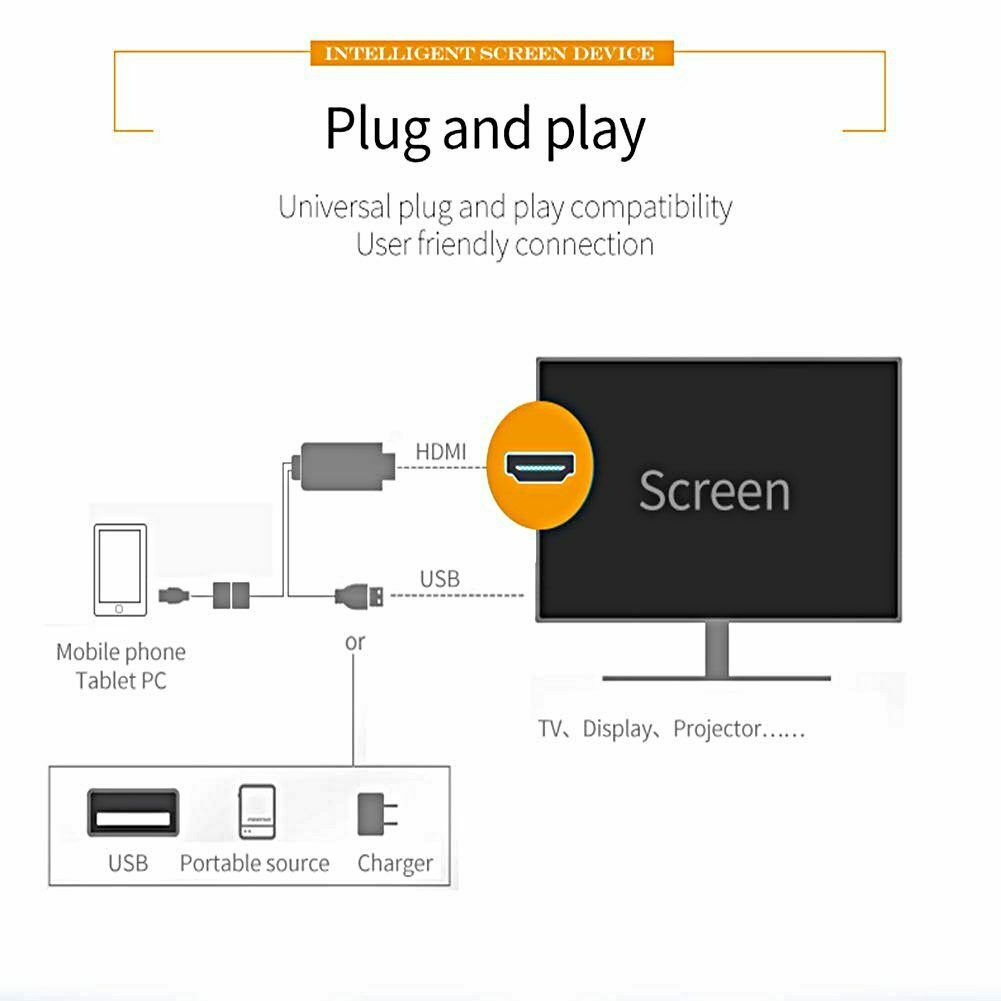 INTELLIGENT SCREEN DEVICE

Plug and play

Universal plug and play compatibility
User friendly connection

HDMI

Screen

USB

Mobile phone
Tablet PC

or

TV、Display、Projector……

USB Portable source Charger