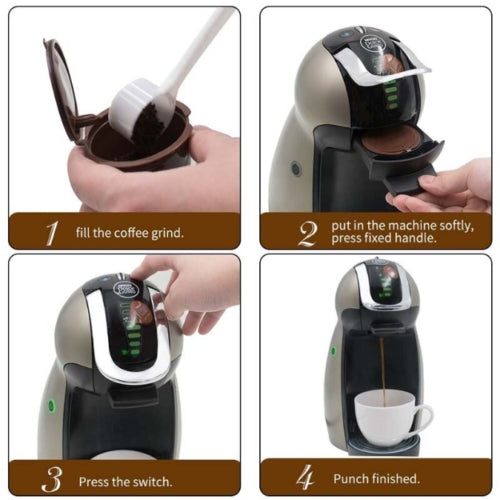 1 fill the coffee grind.

2 put in the machine softly, press fixed handle.

3 Press the switch.

4 Punch finished.