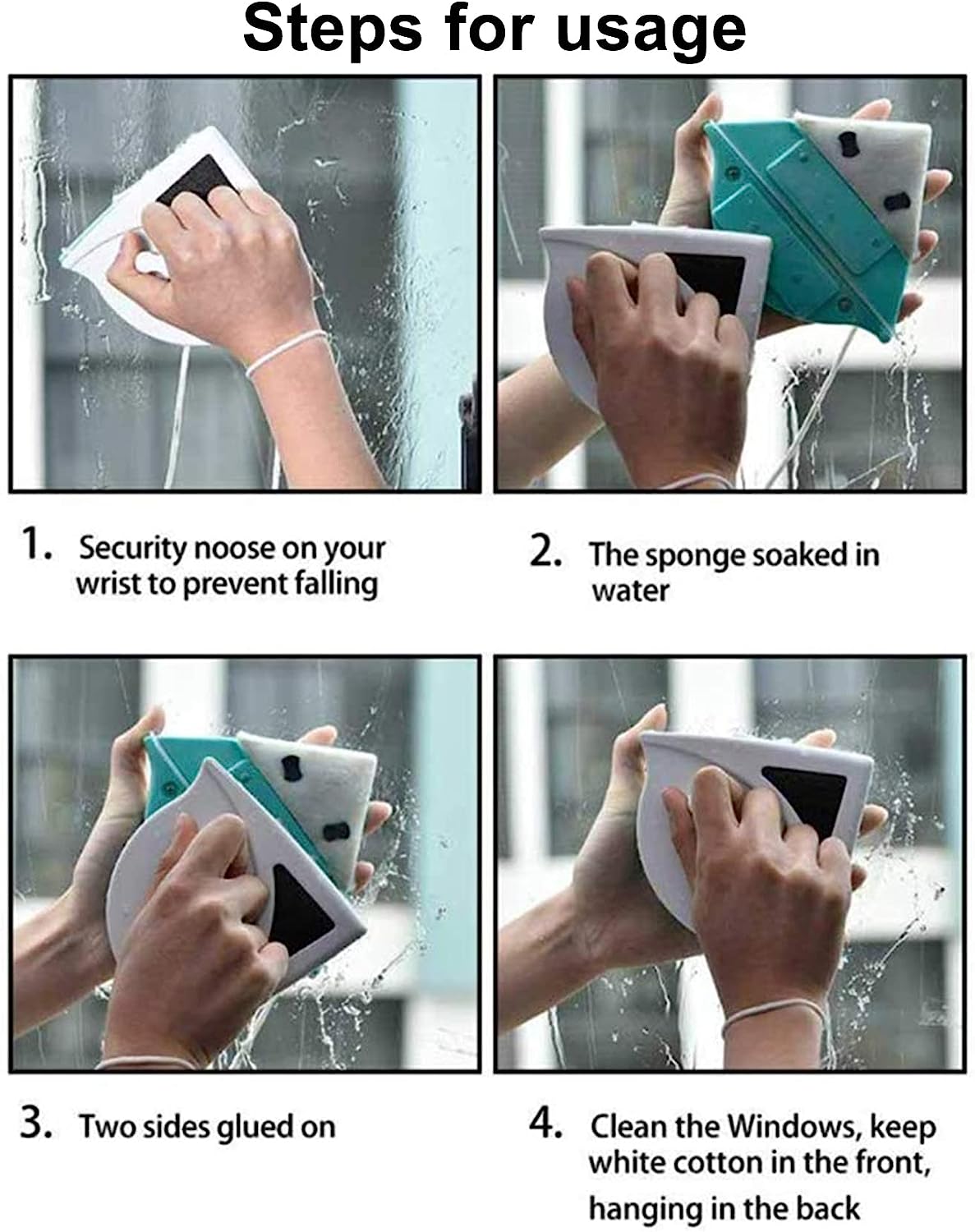 Steps for usage

1. Security noose on your wrist to prevent falling

2. The sponge soaked in water

3. Two sides glued on

4. Clean the Windows, keep white cotton in the front, hanging in the back