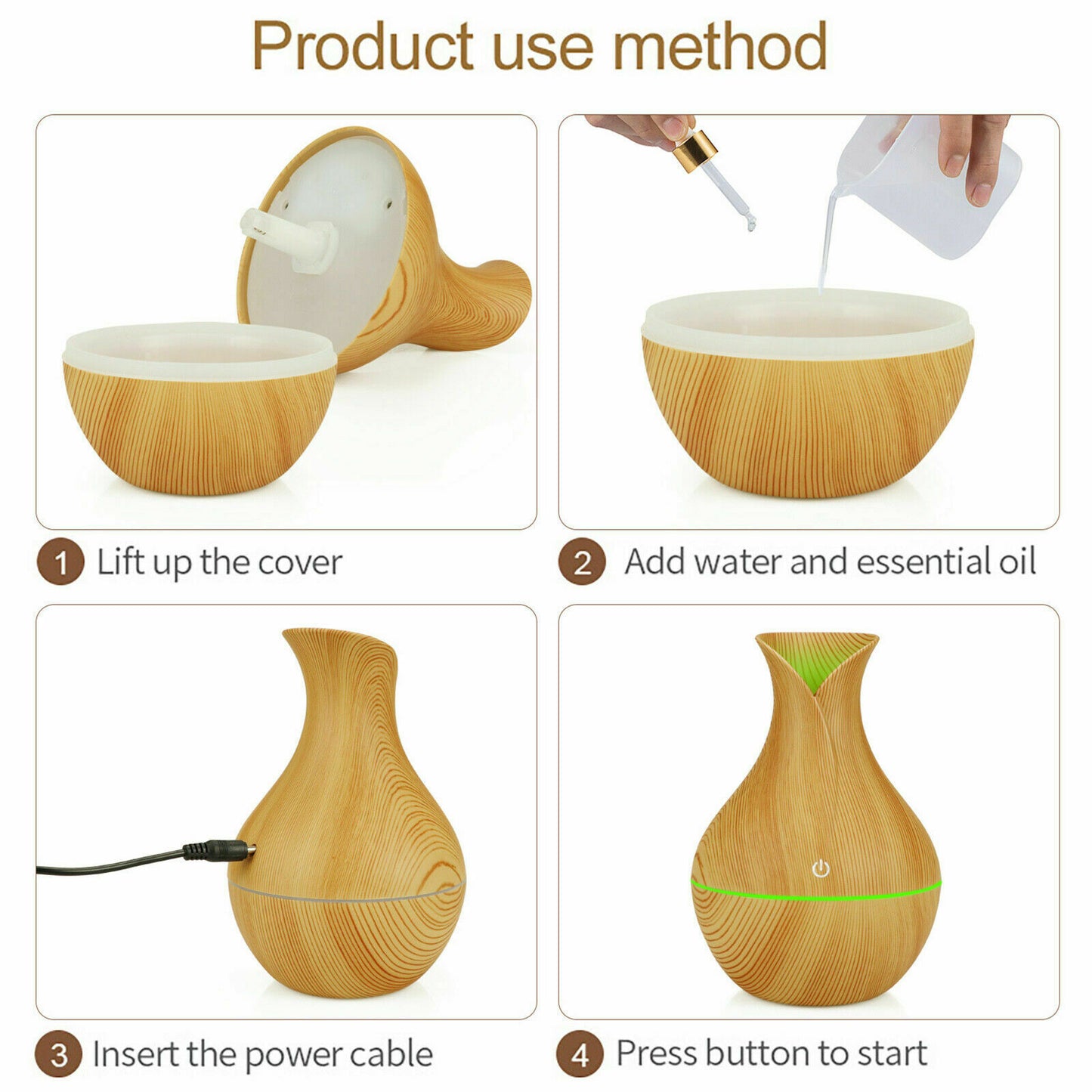 Product use method

1 Lift up the cover

2 Add water and essential oil

3 Insert the power cable

4 Press button to start