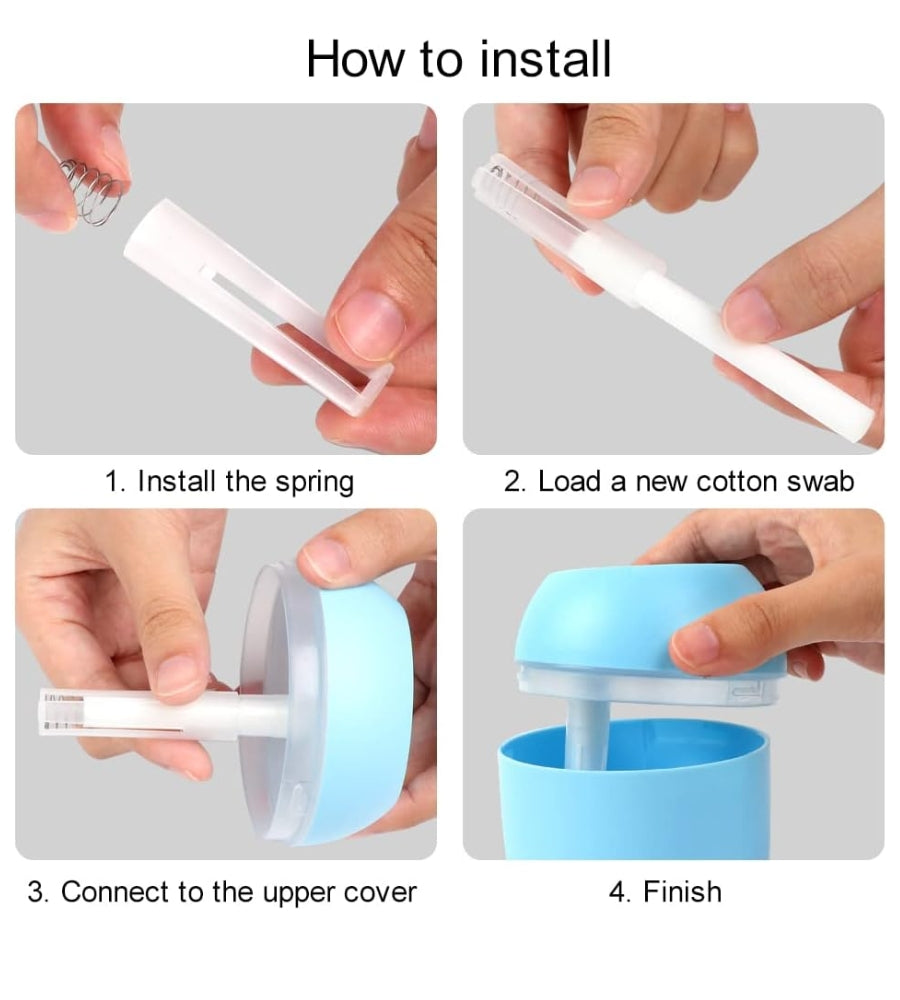 How to install

1. Install the spring

2. Load a new cotton swab

3. Connect to the upper cover

4. Finish