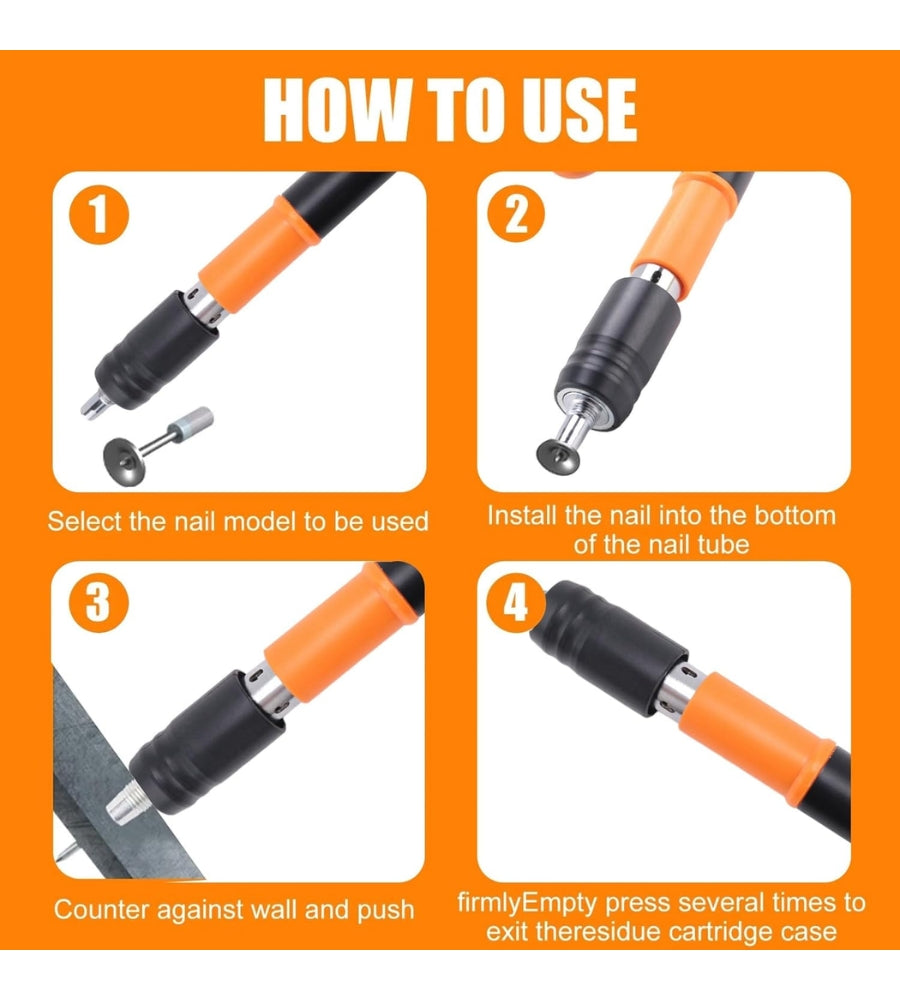 HOW TO USE

1

Select the nail model to be used

2

Install the nail into the bottom of the nail tube

3

Counter against wall and push

4

firmlyEmpty press several times to exit theresidue cartridge case