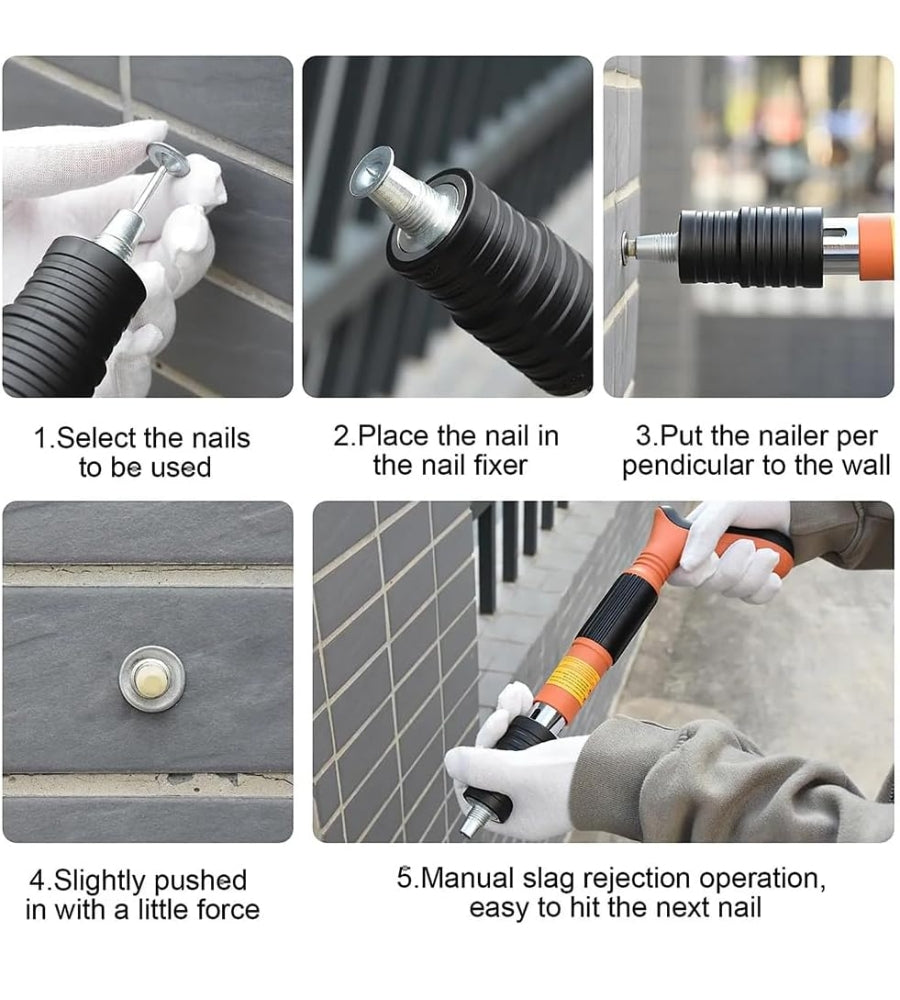 1.Select the nails to be used

2.Place the nail in the nail fixer

3.Put the nailer per pendicular to the wall

4.Slightly pushed in with a little force

5.Manual slag rejection operation, easy to hit the next nail