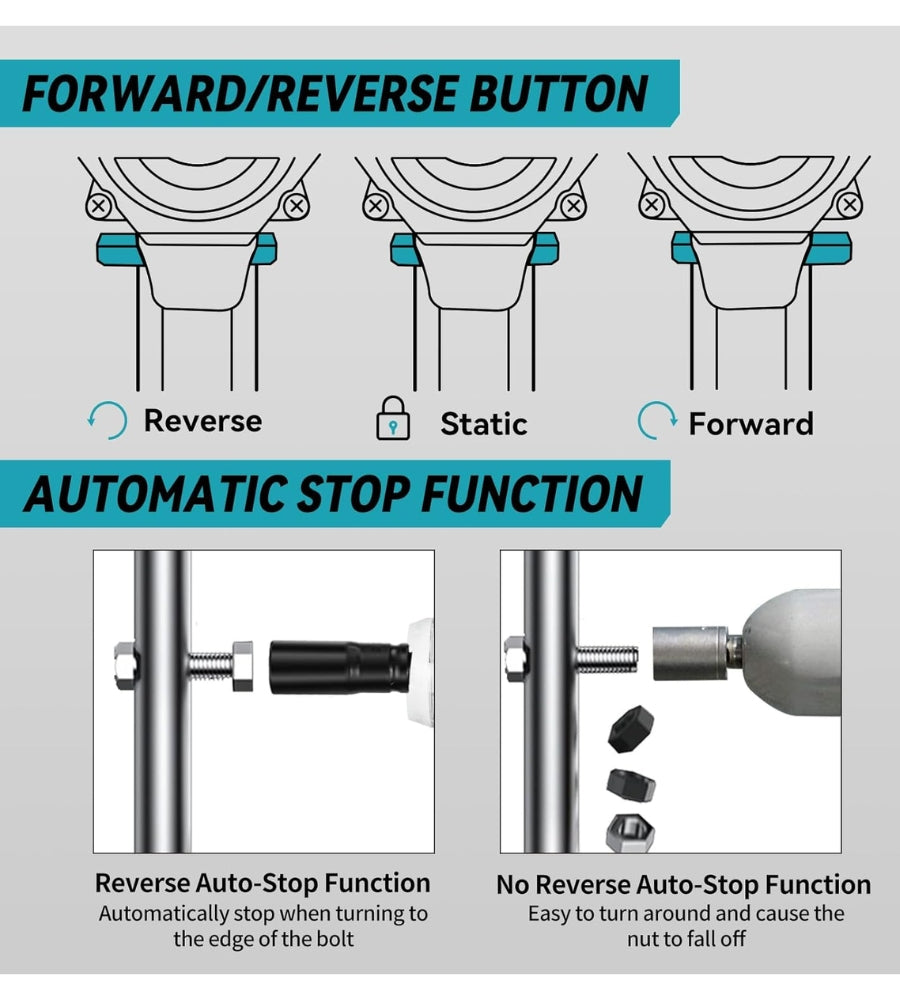 FORWARD/REVERSE BUTTON

Reverse

Static

Forward

AUTOMATIC STOP FUNCTION

Reverse Auto-Stop Function
Automatically stop when turning to the edge of the bolt

No Reverse Auto-Stop Function
Easy to turn around and cause the nut to fall off